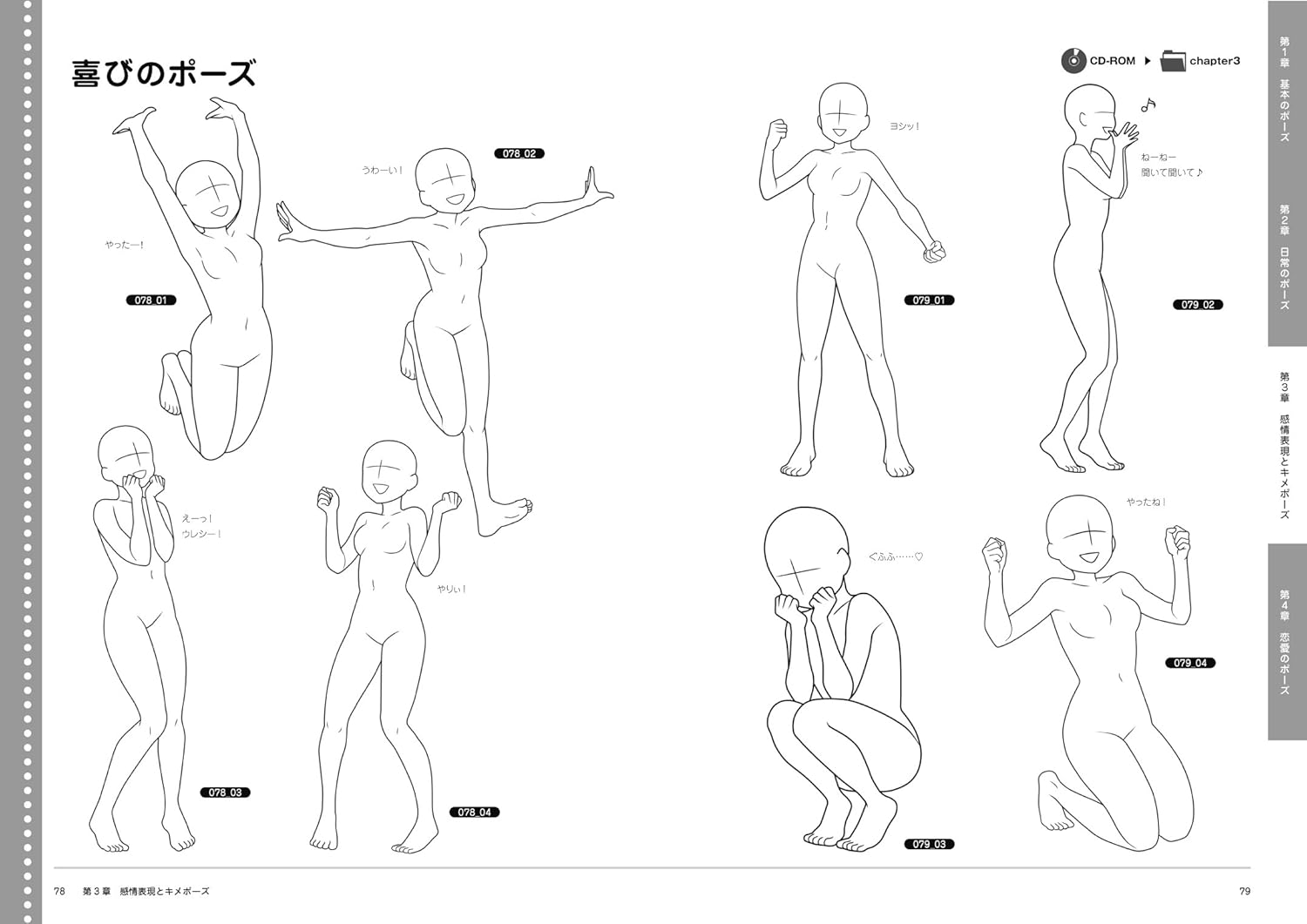 喜びのポーズ

CD-ROM ▶ chapter3

やったー！

078_01

うわーい！

078_02

えーっ！
ウレシー！

078_03

やりぃ！

078_04

ヨシッ！

079_01

ねーねー
聞いて聞いて♪

079_02

ぐふふ……♡

079_03

やったね！

079_04

第1章 基本のポーズ

第2章 日常のポーズ

第3章 感情表現とキメポーズ

第4章 恋愛のポーズ

78 第3章 感情表現とキメポーズ

79