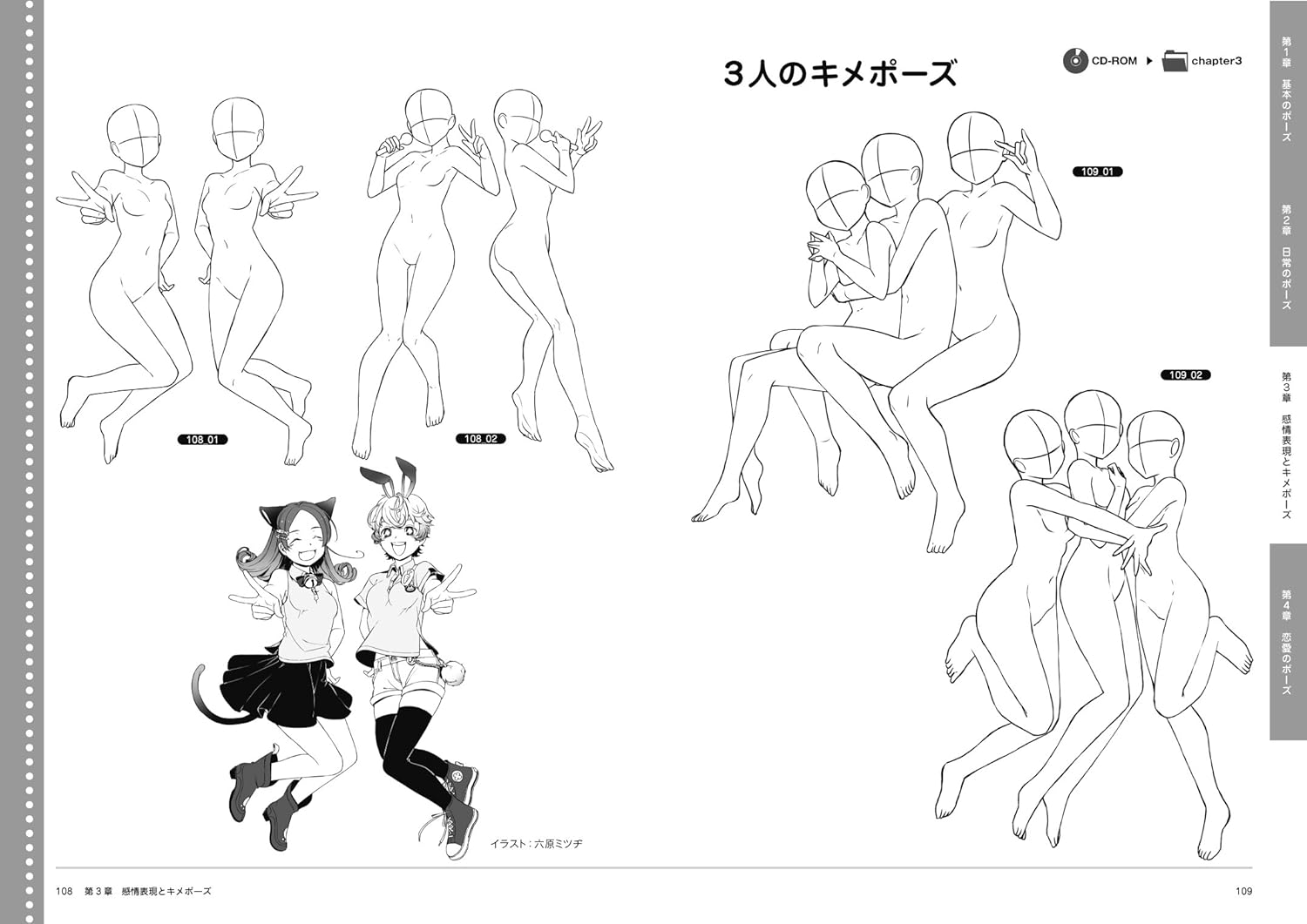 3人のキメポーズ

CD-ROM ▶ chapter3

108_01

108_02

109_01

109_02

イラスト：六原ミツヂ

第1章 基本のポーズ

第2章 日常のポーズ

第3章 感情表現とキメポーズ

第4章 恋愛のポーズ

108 第3章 感情表現とキメポーズ

109