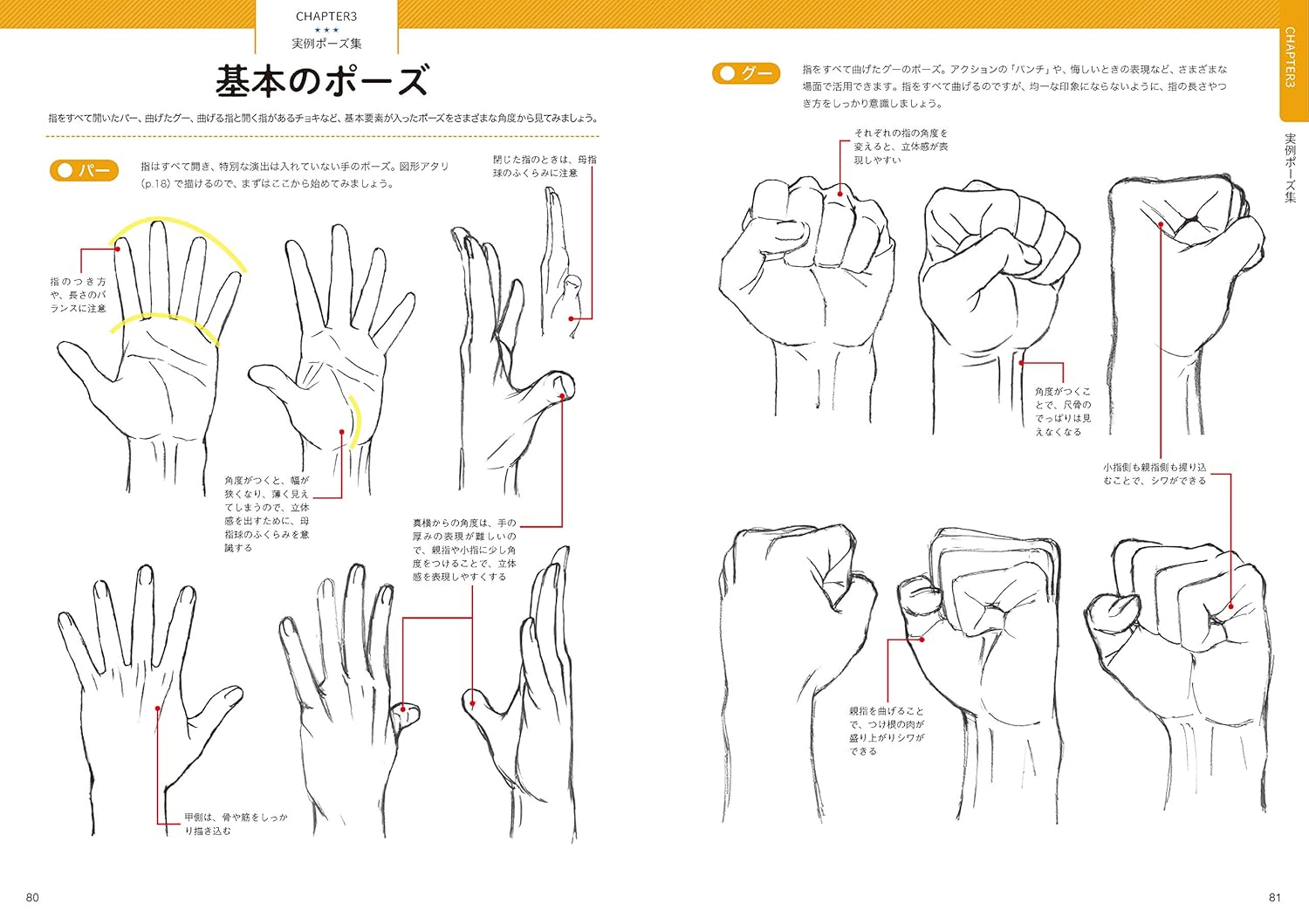 CHAPTER3
★★★
実例ポーズ集

基本のポーズ

指をすべて開いたパー、曲げたグー、曲げる指と開く指があるチョキなど、基本要素が入ったポーズをさまざまな角度から見てみましょう。

パー

指はすべて開き、特別な演出は入れていない手のポーズ。図形アタリ（p.18）で描けるので、まずはここから始めてみましょう。

閉じた指のときは、母指球のふくらみに注意

指のつき方や、長さのバランスに注意

角度がつくと、幅が狭くなり、薄く見えてしまうので、立体感を出すために、母指球のふくらみを意識する

真横からの角度は、手の厚みの表現が難しいので、親指や小指に少し角度をつけることで、立体感を表現しやすくする

甲側は、骨や筋をしっかり描き込む

80

グー

指をすべて曲げたグーのポーズ。アクションの「パンチ」や、悔しいときの表現など、さまざまな場面で活用できます。指をすべて曲げるのですが、均一な印象にならないように、指の長さやつき方をしっかり意識しましょう。

それぞれの指の角度を変えると、立体感が表現しやすい

角度がつくことで、尺骨のでっぱりは見えなくなる

小指側も親指側も握り込むことで、シワができる

親指を曲げることで、つけ根の肉が盛り上がりシワができる

CHAPTER3
実例ポーズ集

81