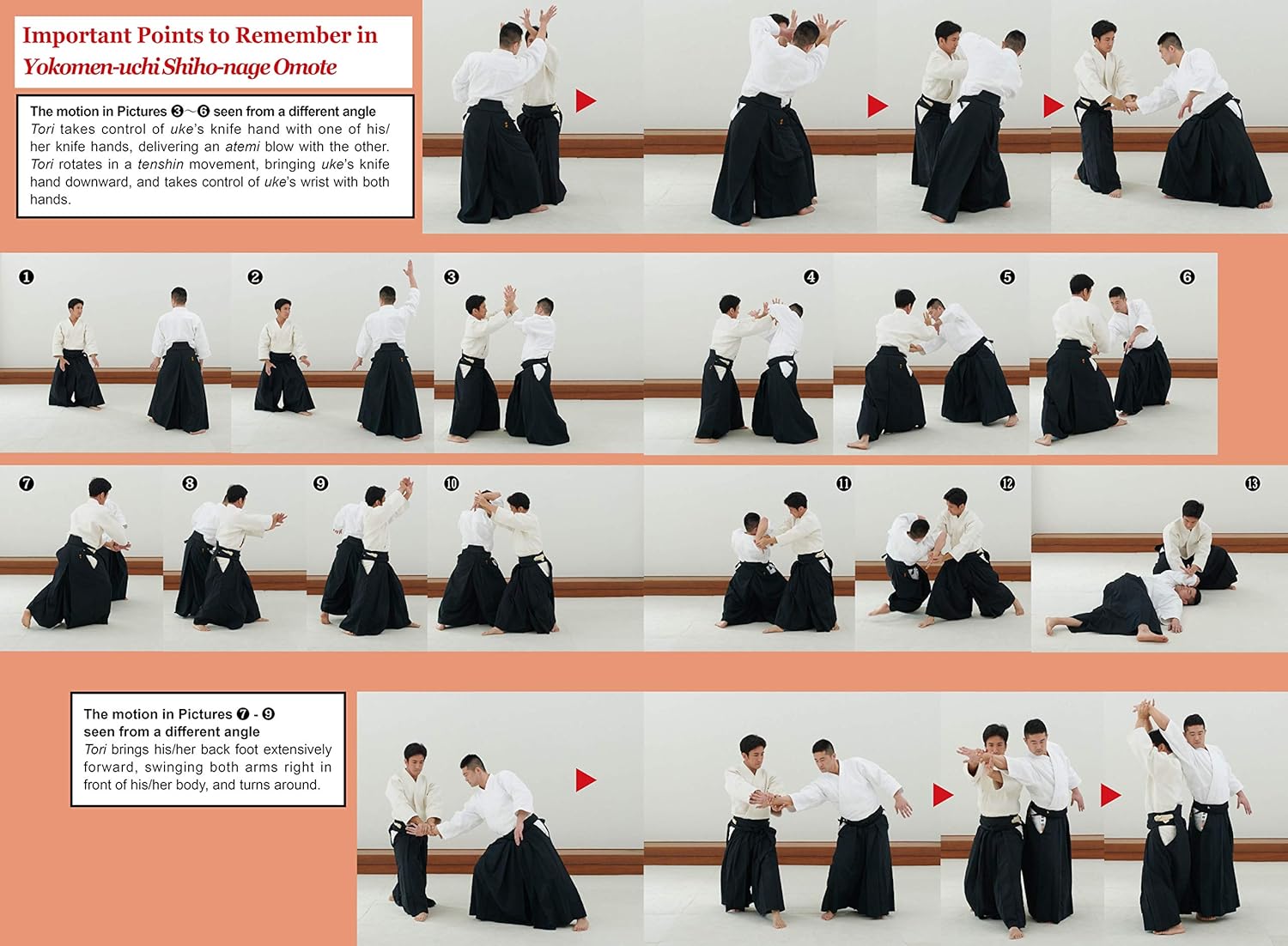 Important Points to Remember in
Yokomen-uchi Shiho-nage Omote

The motion in Pictures ❸～❻ seen from a different angle
Tori takes control of uke's knife hand with one of his/her knife hands, delivering an atemi blow with the other. Tori rotates in a tenshin movement, bringing uke's knife hand downward, and takes control of uke's wrist with both hands.

❶

❷

❸

❹

❺

❻

❼

❽

❾

❿

⓫

⓬

⓭

The motion in Pictures ❼ - ❾ seen from a different angle
Tori brings his/her back foot extensively forward, swinging both arms right in front of his/her body, and turns around.